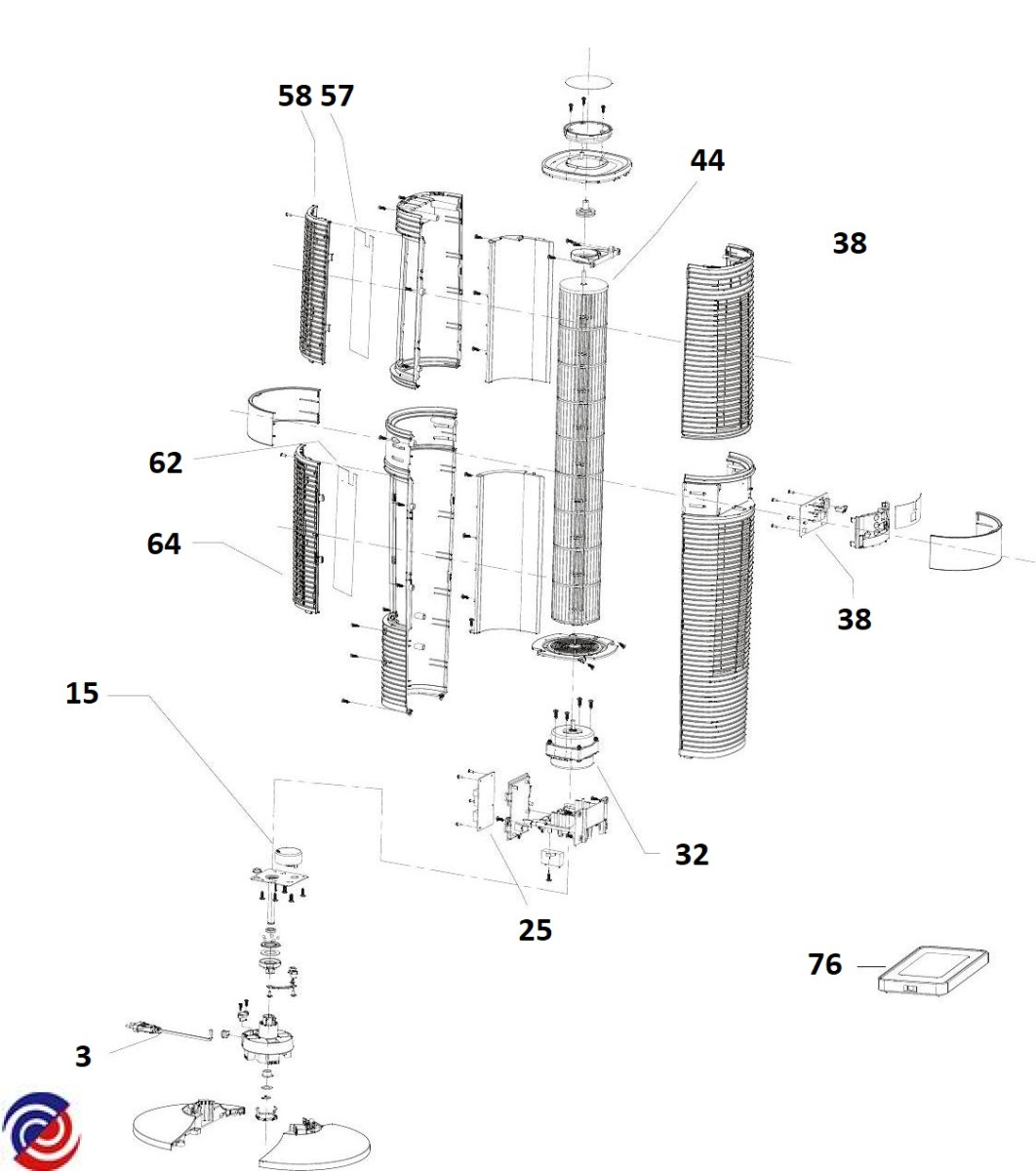 58 57
44
38
62
64
38
15
32
25
76
3